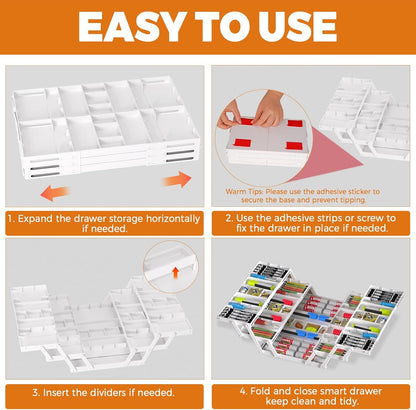 EASY TO USE

Warm Tips: Please use the adhesive sticker to secure the base and prevent tipping.

1. Expand the drawer storage horizontally if needed.

2. Use the adhesive strips or screw to fix the drawer in place if needed.

3. Insert the dividers if needed.

4. Fold and close smart drawer keep clean and tidy.